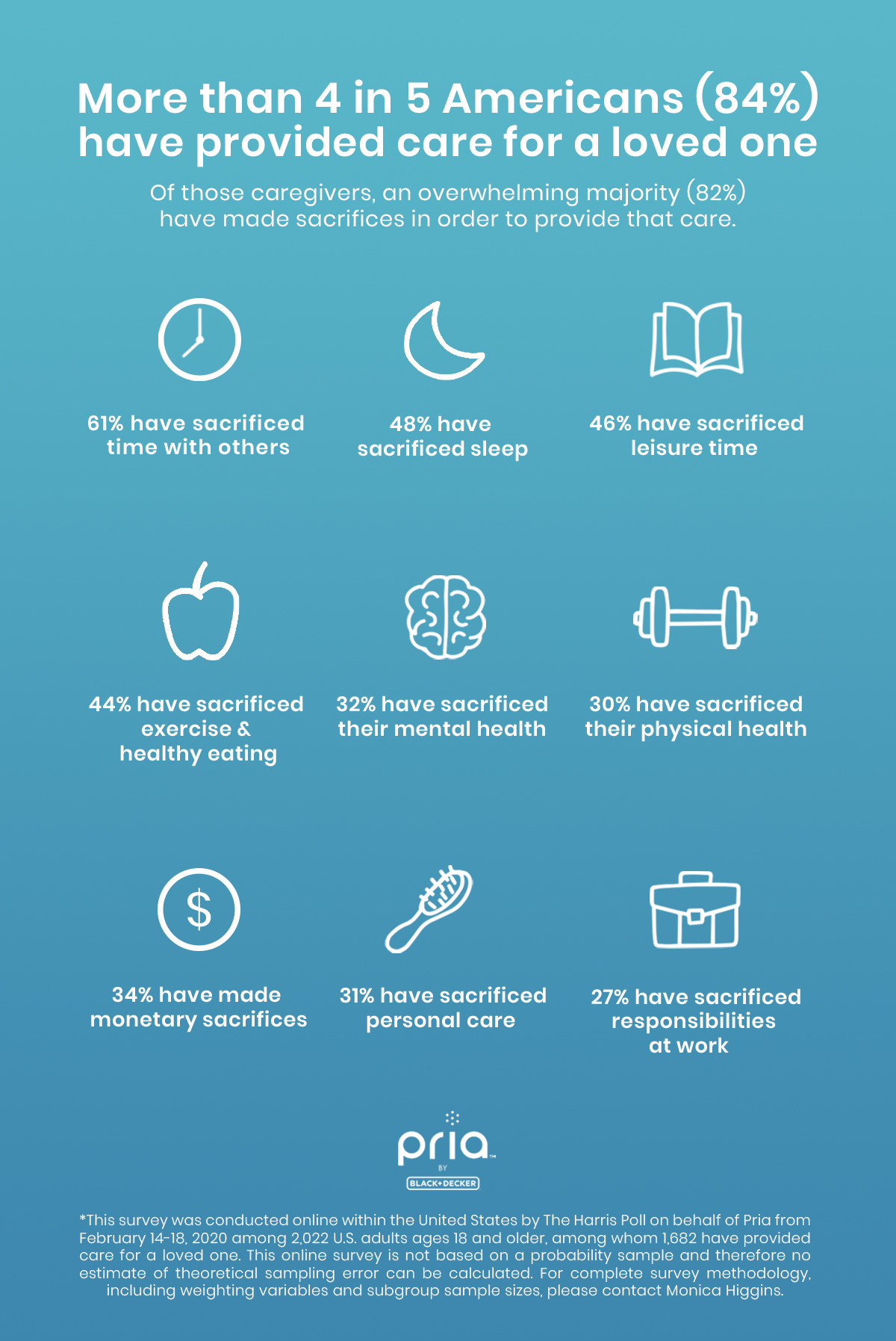 More than 4 in 5 Americans (84%) have provided care for a loved one

Of those caregivers, an overwhelming majority (82%) have made sacrifices in order to provide that care.

61% have sacrificed time with others

48% have sacrificed sleep

46% have sacrificed leisure time

44% have sacrificed exercise & healthy eating

32% have sacrificed their mental health

30% have sacrificed their physical health

$

34% have made monetary sacrifices

31% have sacrificed personal care

27% have sacrificed responsibilities at work

pria™
BY
BLACK+DECKER

*This survey was conducted online within the United States by The Harris Poll on behalf of Pria from February 14-18, 2020 among 2,022 U.S. adults ages 18 and older, among whom 1,682 have provided care for a loved one. This online survey is not based on a probability sample and therefore no estimate of theoretical sampling error can be calculated. For complete survey methodology, including weighting variables and subgroup sample sizes, please contact Monica Higgins.